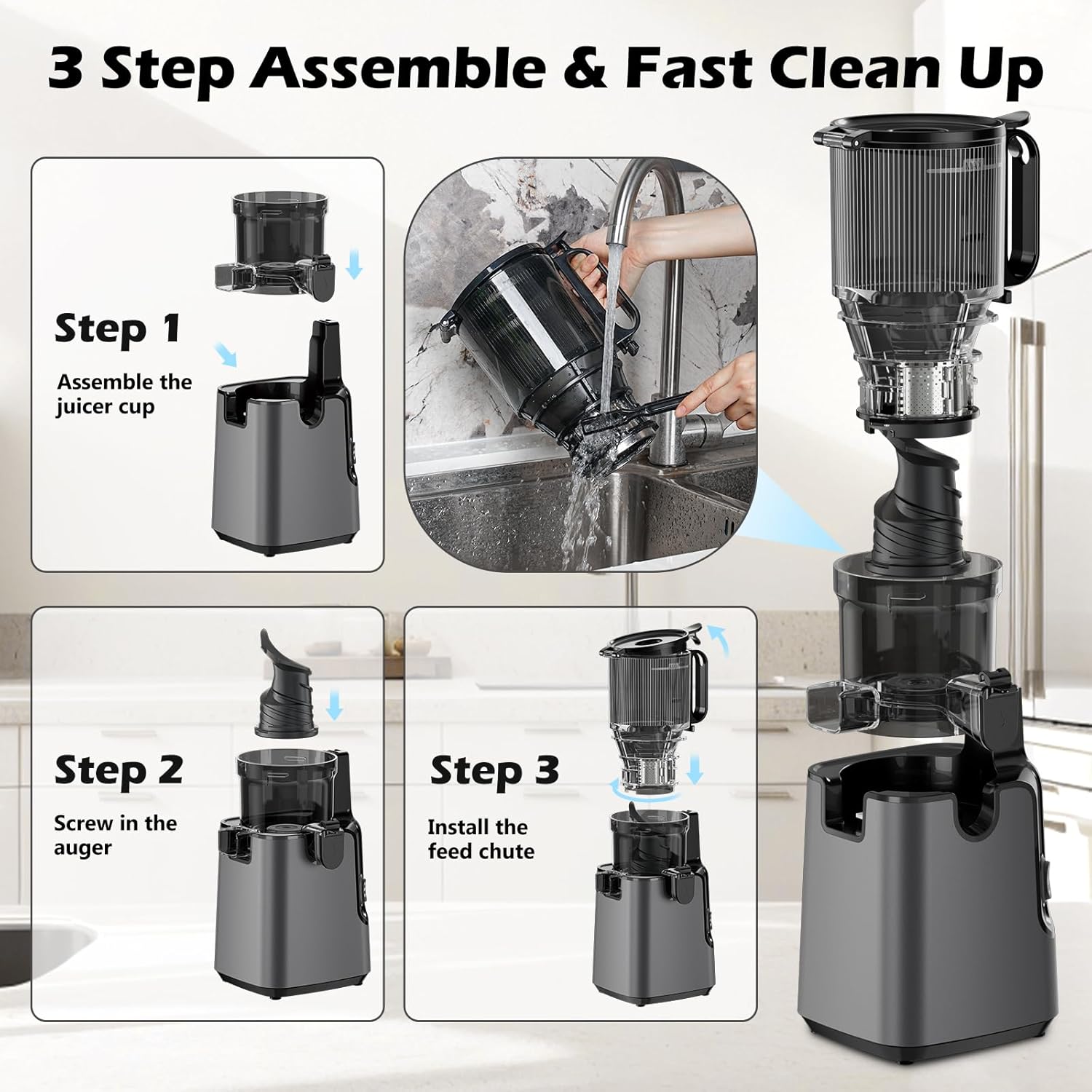 3 Step Assemble & Fast Clean Up

Step 1
Assemble the juicer cup

Step 2
Screw in the auger

Step 3
Install the feed chute